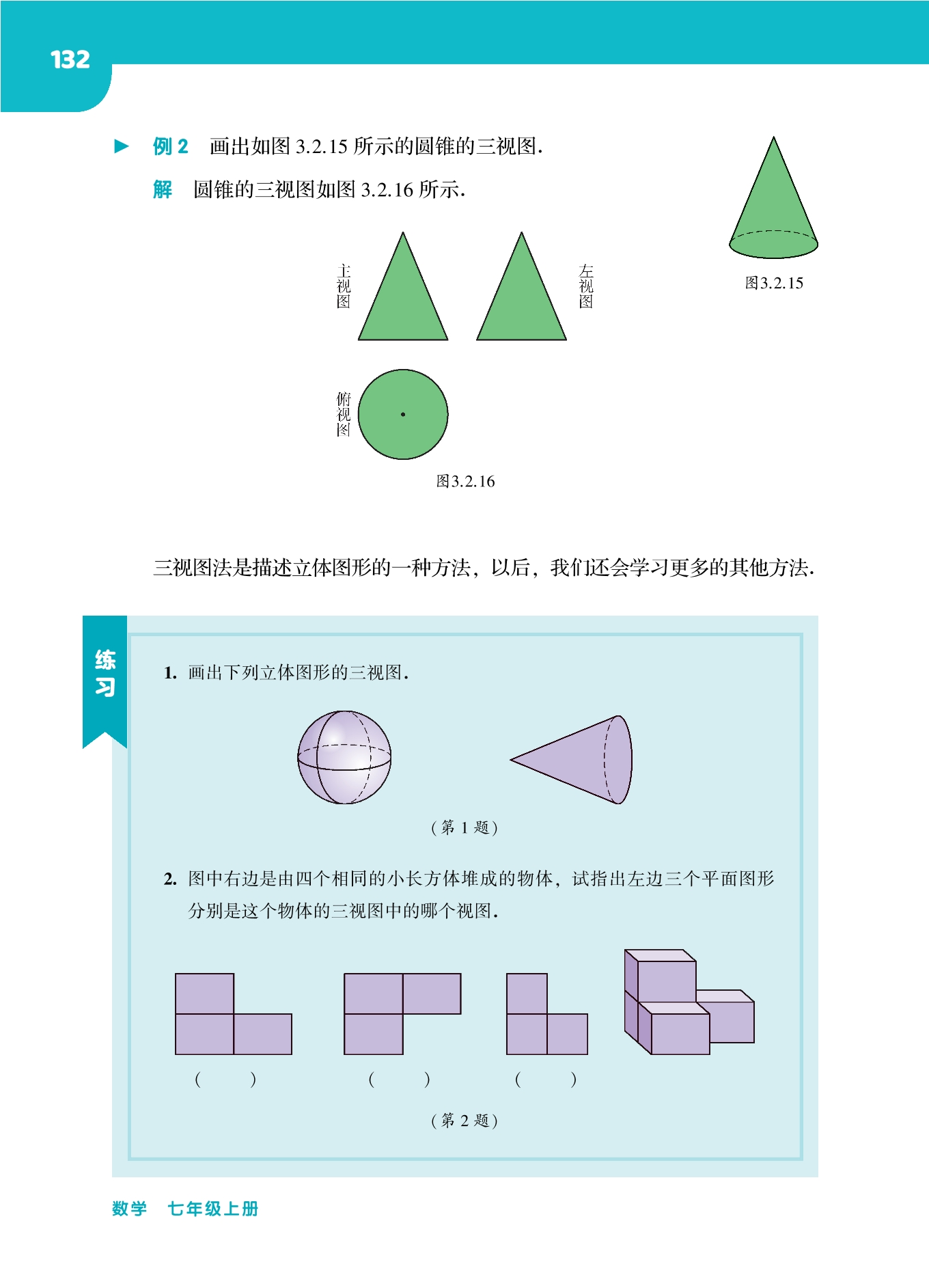 132

例 2　画出如图 3.2.15 所示的圆锥的三视图.

解　圆锥的三视图如图 3.2.16 所示.

图3.2.15

主视图

左视图

俯视图

图3.2.16

三视图法是描述立体图形的一种方法，以后，我们还会学习更多的其他方法.

练习

1. 画出下列立体图形的三视图.

（第 1 题）

2. 图中右边是由四个相同的小长方体堆成的物体，试指出左边三个平面图形分别是这个物体的三视图中的哪个视图.

(　　)　(　　)　(　　)

（第 2 题）

数学　七年级上册