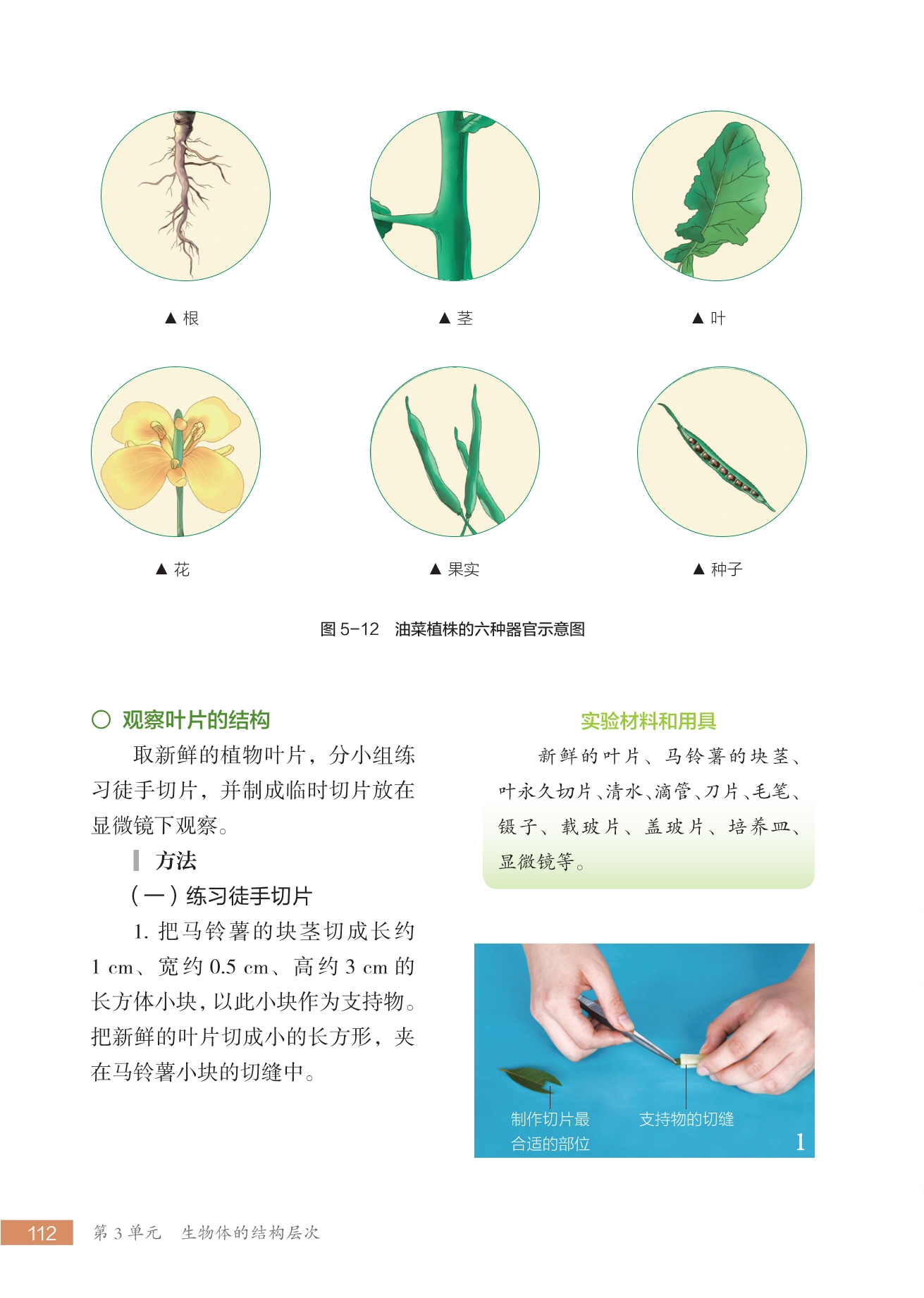 ▲ 根

▲ 茎

▲ 叶

▲ 花

▲ 果实

▲ 种子

图 5-12 油菜植株的六种器官示意图

○ 观察叶片的结构

取新鲜的植物叶片，分小组练习徒手切片，并制成临时切片放在显微镜下观察。

方法

（一）练习徒手切片

1. 把马铃薯的块茎切成长约 1 cm、宽约 0.5 cm、高约 3 cm 的长方体小块，以此小块作为支持物。把新鲜的叶片切成小的长方形，夹在马铃薯小块的切缝中。

实验材料和用具

新鲜的叶片、马铃薯的块茎、叶永久切片、清水、滴管、刀片、毛笔、镊子、载玻片、盖玻片、培养皿、显微镜等。

制作切片最合适的部位

支持物的切缝

1

112 第 3 单元 生物体的结构层次