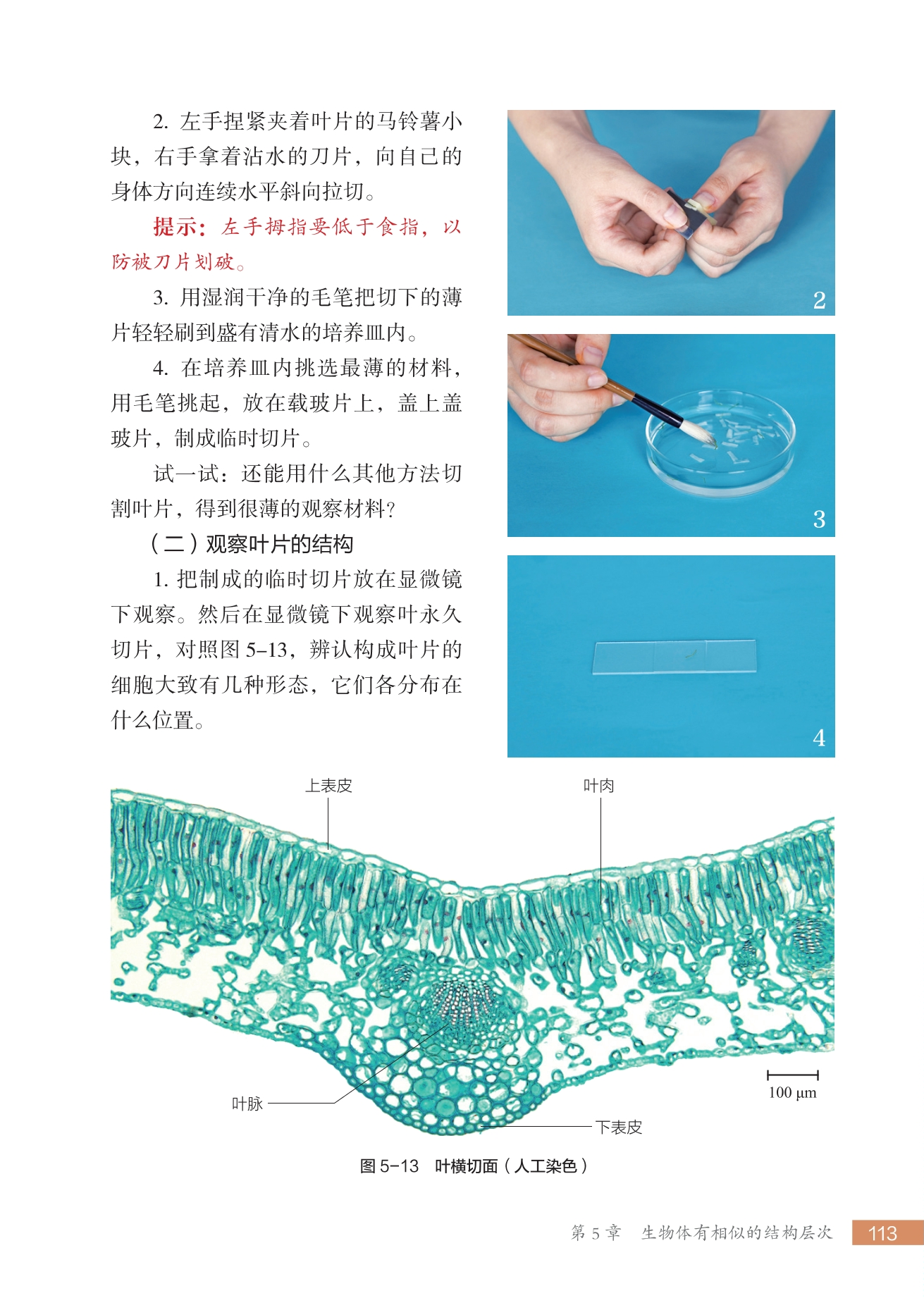 2. 左手捏紧夹着叶片的马铃薯小块，右手拿着沾水的刀片，向自己的身体方向连续水平斜向拉切。

提示：左手拇指要低于食指，以防被刀片划破。

3. 用湿润干净的毛笔把切下的薄片轻轻刷到盛有清水的培养皿内。

4. 在培养皿内挑选最薄的材料，用毛笔挑起，放在载玻片上，盖上盖玻片，制成临时切片。

试一试：还能用什么其他方法切割叶片，得到很薄的观察材料？

（二）观察叶片的结构

1. 把制成的临时切片放在显微镜下观察。然后在显微镜下观察叶永久切片，对照图 5-13，辨认构成叶片的细胞大致有几种形态，它们各分布在什么位置。

2

3

4

上表皮

叶肉

叶脉

下表皮

100 μm

图 5-13 叶横切面（人工染色）

第 5 章 生物体有相似的结构层次 113