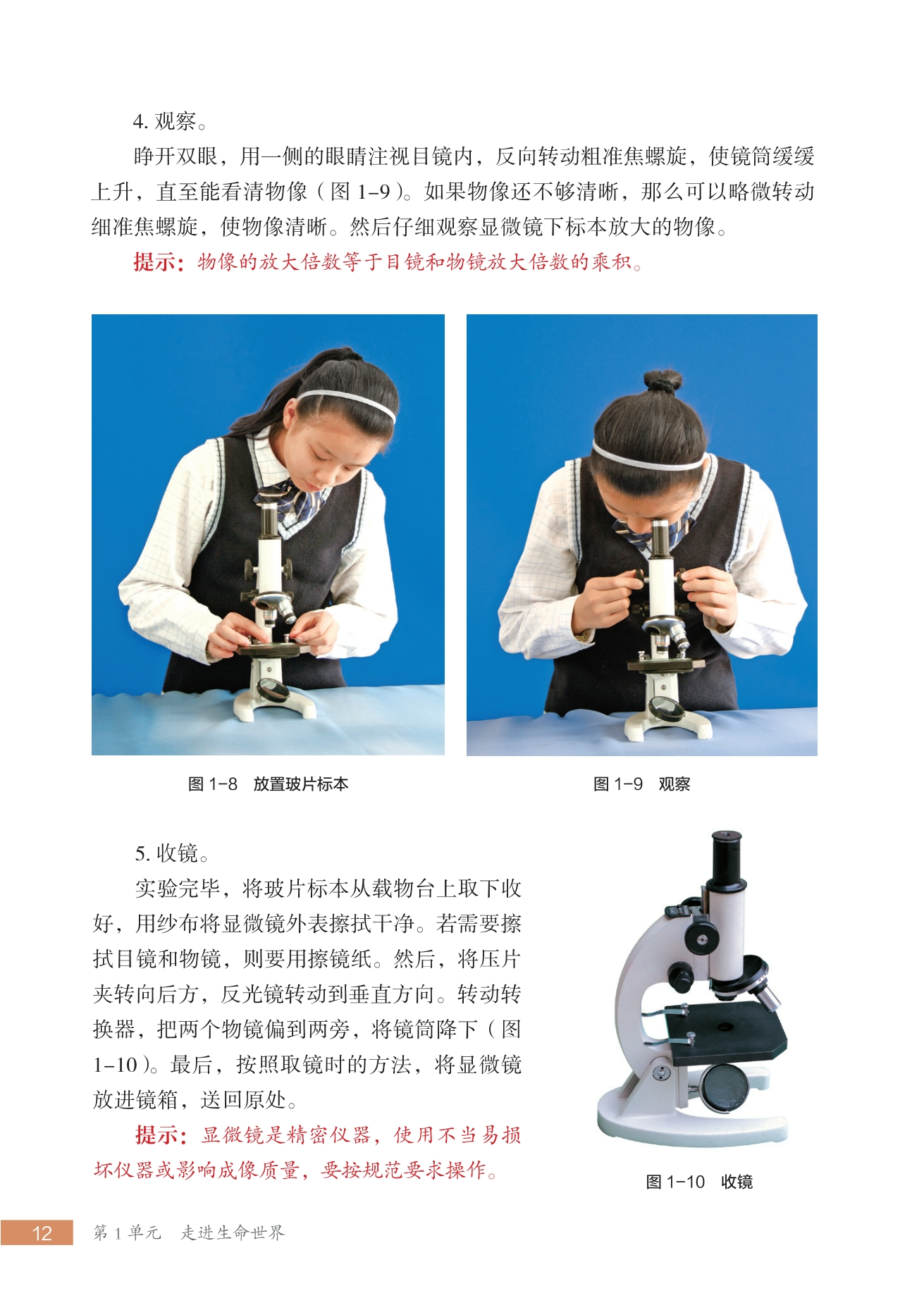 4. 观察。

睁开双眼，用一侧的眼睛注视目镜内，反向转动粗准焦螺旋，使镜筒缓缓上升，直至能看清物像（图 1–9）。如果物像还不够清晰，那么可以略微转动细准焦螺旋，使物像清晰。然后仔细观察显微镜下标本放大的物像。

提示：物像的放大倍数等于目镜和物镜放大倍数的乘积。

图 1–8　放置玻片标本

图 1–9　观察

5. 收镜。

实验完毕，将玻片标本从载物台上取下收好，用纱布将显微镜外表擦拭干净。若需要擦拭目镜和物镜，则要用擦镜纸。然后，将压片夹转向后方，反光镜转动到垂直方向。转动转换器，把两个物镜偏到两旁，将镜筒降下（图 1–10）。最后，按照取镜时的方法，将显微镜放进镜箱，送回原处。

提示：显微镜是精密仪器，使用不当易损坏仪器或影响成像质量，要按规范要求操作。

图 1–10　收镜

12　第 1 单元　走进生命世界