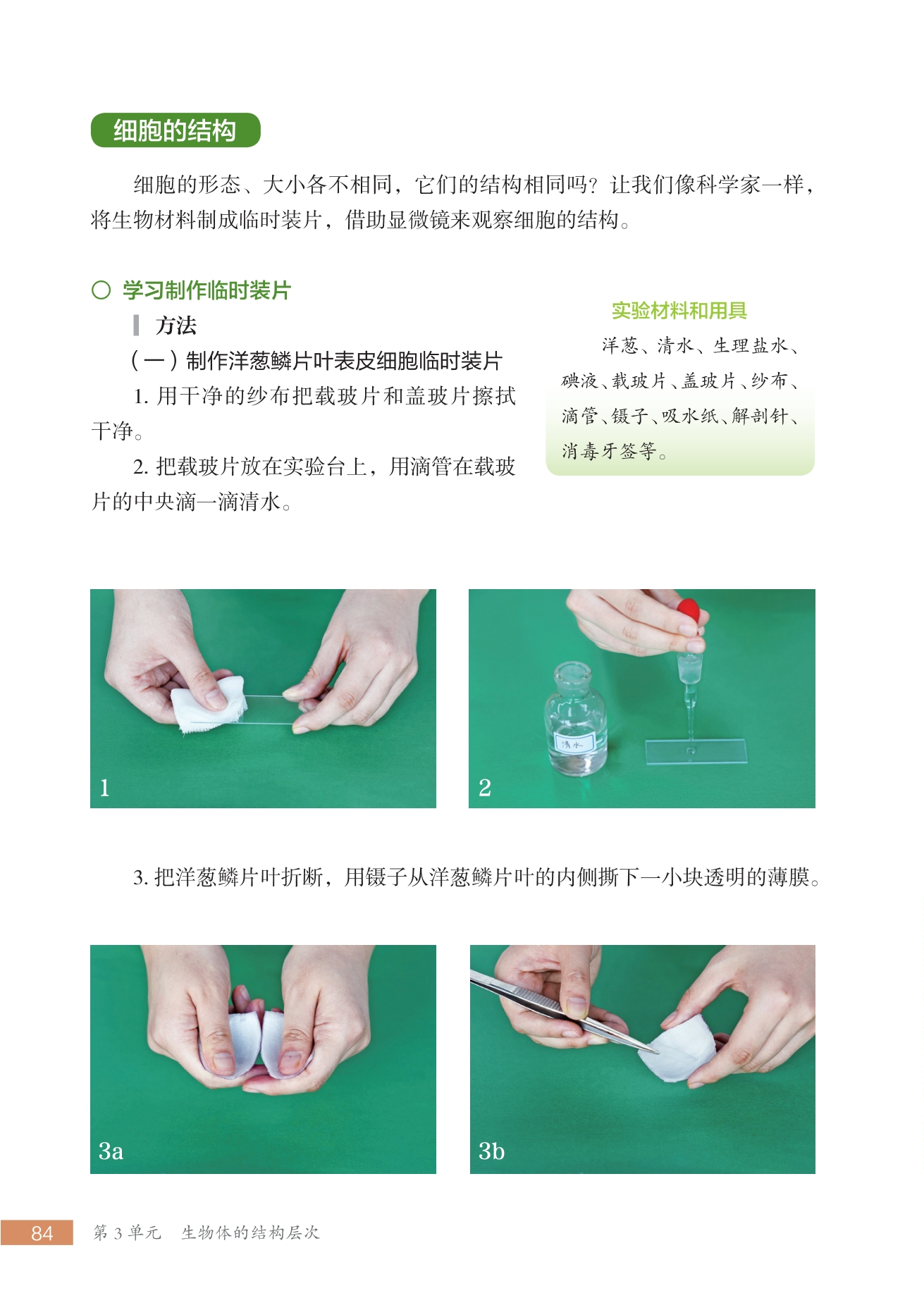 细胞的结构

细胞的形态、大小各不相同，它们的结构相同吗？让我们像科学家一样，将生物材料制成临时装片，借助显微镜来观察细胞的结构。

○ 学习制作临时装片

方法

（一）制作洋葱鳞片叶表皮细胞临时装片

1. 用干净的纱布把载玻片和盖玻片擦拭干净。

2. 把载玻片放在实验台上，用滴管在载玻片的中央滴一滴清水。

实验材料和用具

洋葱、清水、生理盐水、碘液、载玻片、盖玻片、纱布、滴管、镊子、吸水纸、解剖针、消毒牙签等。

1

清水

2

3. 把洋葱鳞片叶折断，用镊子从洋葱鳞片叶的内侧撕下一小块透明的薄膜。

3a

3b

84 第 3 单元 生物体的结构层次