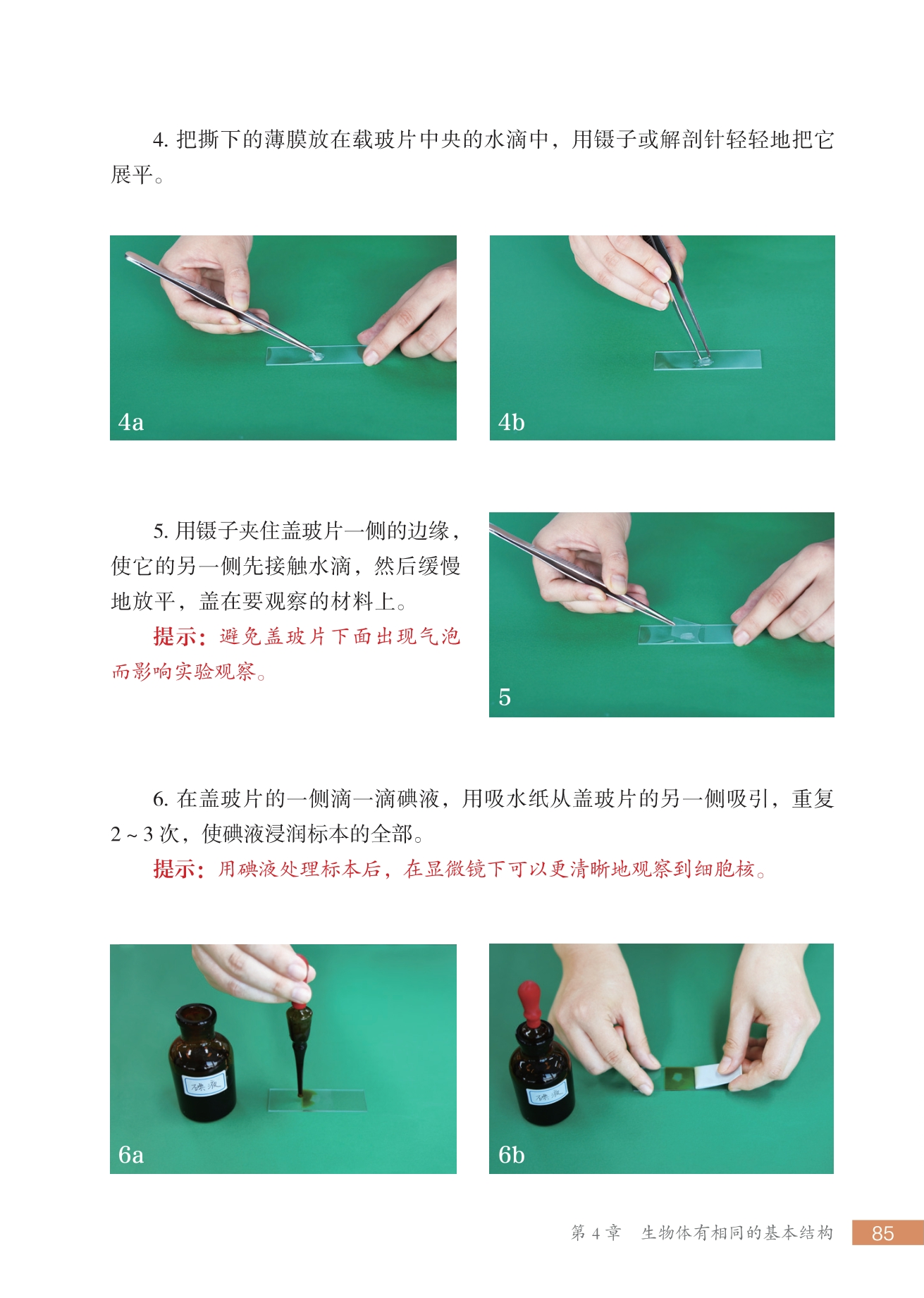 4. 把撕下的薄膜放在载玻片中央的水滴中，用镊子或解剖针轻轻地把它展平。

4a

4b

5. 用镊子夹住盖玻片一侧的边缘，使它的另一侧先接触水滴，然后缓慢地放平，盖在要观察的材料上。

提示：避免盖玻片下面出现气泡而影响实验观察。

5

6. 在盖玻片的一侧滴一滴碘液，用吸水纸从盖玻片的另一侧吸引，重复 2 ~ 3 次，使碘液浸润标本的全部。

提示：用碘液处理标本后，在显微镜下可以更清晰地观察到细胞核。

碘液

6a

碘液

6b

第 4 章　生物体有相同的基本结构　85