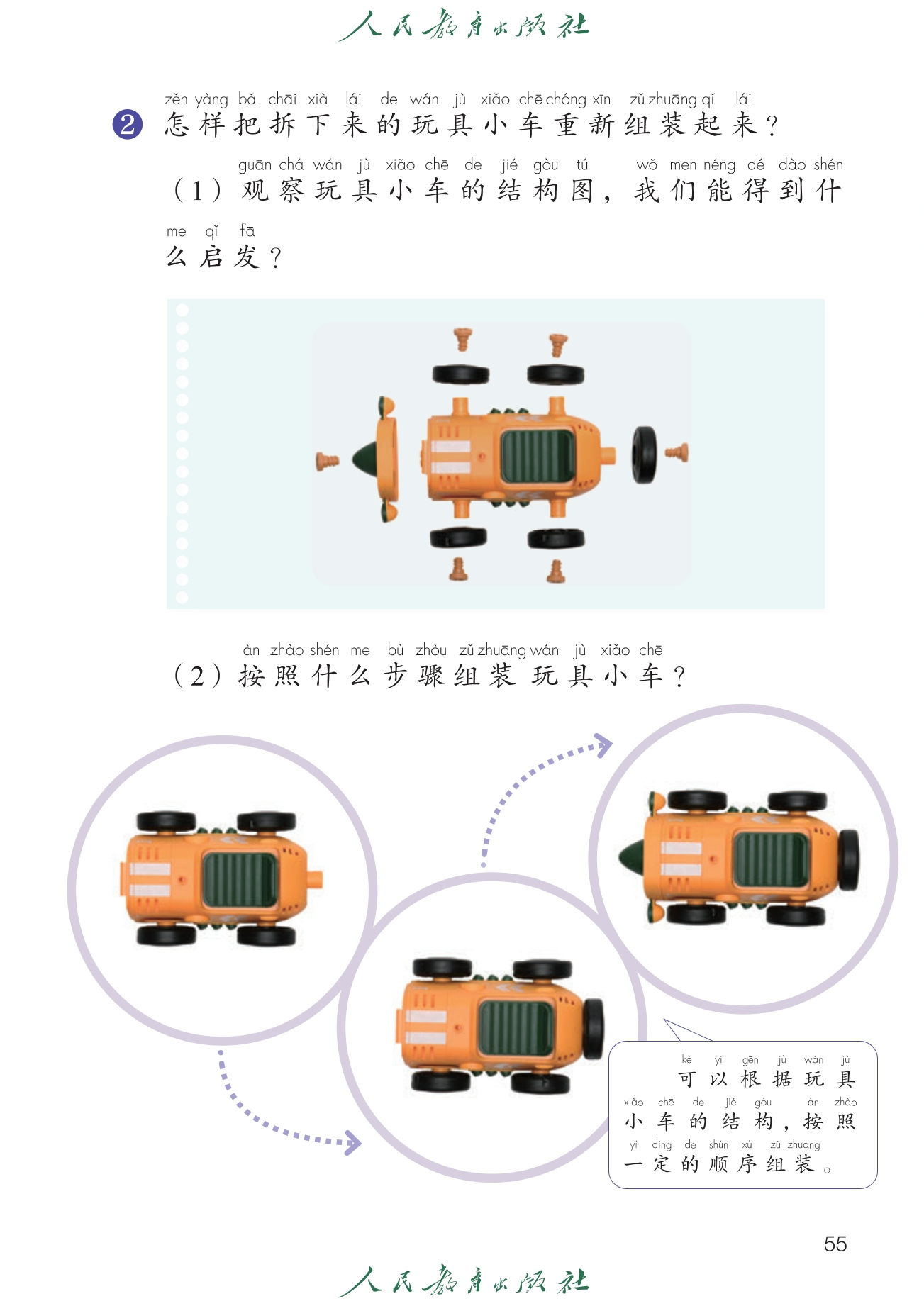 人民教育出版社

zěn yàng bǎ chāi xià lái de wán jù xiǎo chē chóng xīn zǔ zhuāng qǐ lái
2 怎样把拆下来的玩具小车重新组装起来？

guān chá wán jù xiǎo chē de jié gòu tú wǒ men néng dé dào shén me qǐ fā
（1）观察玩具小车的结构图，我们能得到什么启发？

àn zhào shén me bù zhòu zǔ zhuāng wán jù xiǎo chē
（2）按照什么步骤组装玩具小车？

kě yǐ gēn jù wán jù xiǎo chē de jié gòu àn zhào yí dìng de shùn xù zǔ zhuāng
可以根据玩具小车的结构，按照一定的顺序组装。

55

人民教育出版社