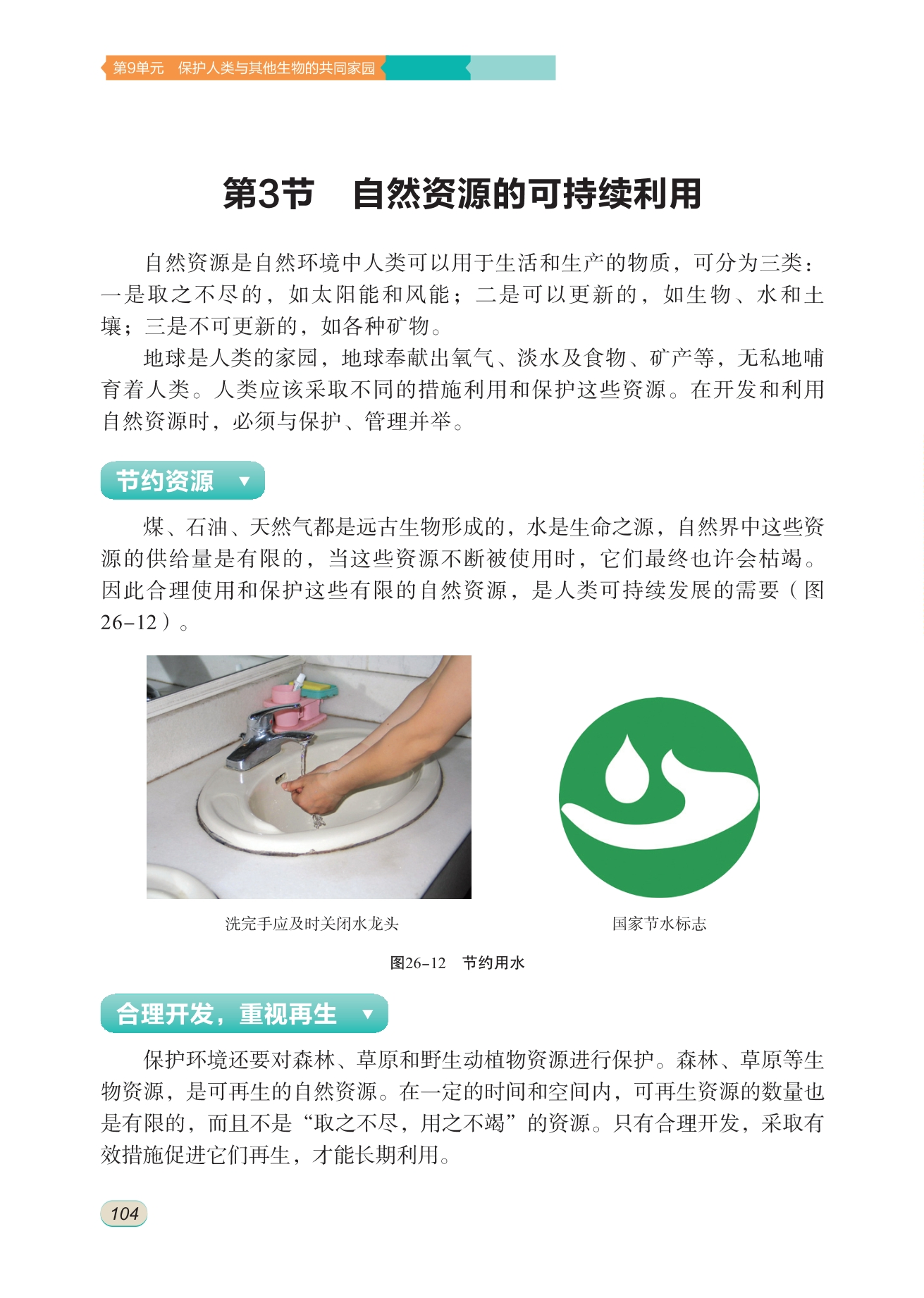 第9单元　保护人类与其他生物的共同家园

第3节　自然资源的可持续利用

自然资源是自然环境中人类可以用于生活和生产的物质，可分为三类：一是取之不尽的，如太阳能和风能；二是可以更新的，如生物、水和土壤；三是不可更新的，如各种矿物。

地球是人类的家园，地球奉献出氧气、淡水及食物、矿产等，无私地哺育着人类。人类应该采取不同的措施利用和保护这些资源。在开发和利用自然资源时，必须与保护、管理并举。

节约资源

煤、石油、天然气都是远古生物形成的，水是生命之源，自然界中这些资源的供给量是有限的，当这些资源不断被使用时，它们最终也许会枯竭。因此合理使用和保护这些有限的自然资源，是人类可持续发展的需要（图26-12）。

洗完手应及时关闭水龙头

国家节水标志

图26-12　节约用水

合理开发，重视再生

保护环境还要对森林、草原和野生动植物资源进行保护。森林、草原等生物资源，是可再生的自然资源。在一定的时间和空间内，可再生资源的数量也是有限的，而且不是“取之不尽，用之不竭”的资源。只有合理开发，采取有效措施促进它们再生，才能长期利用。

104