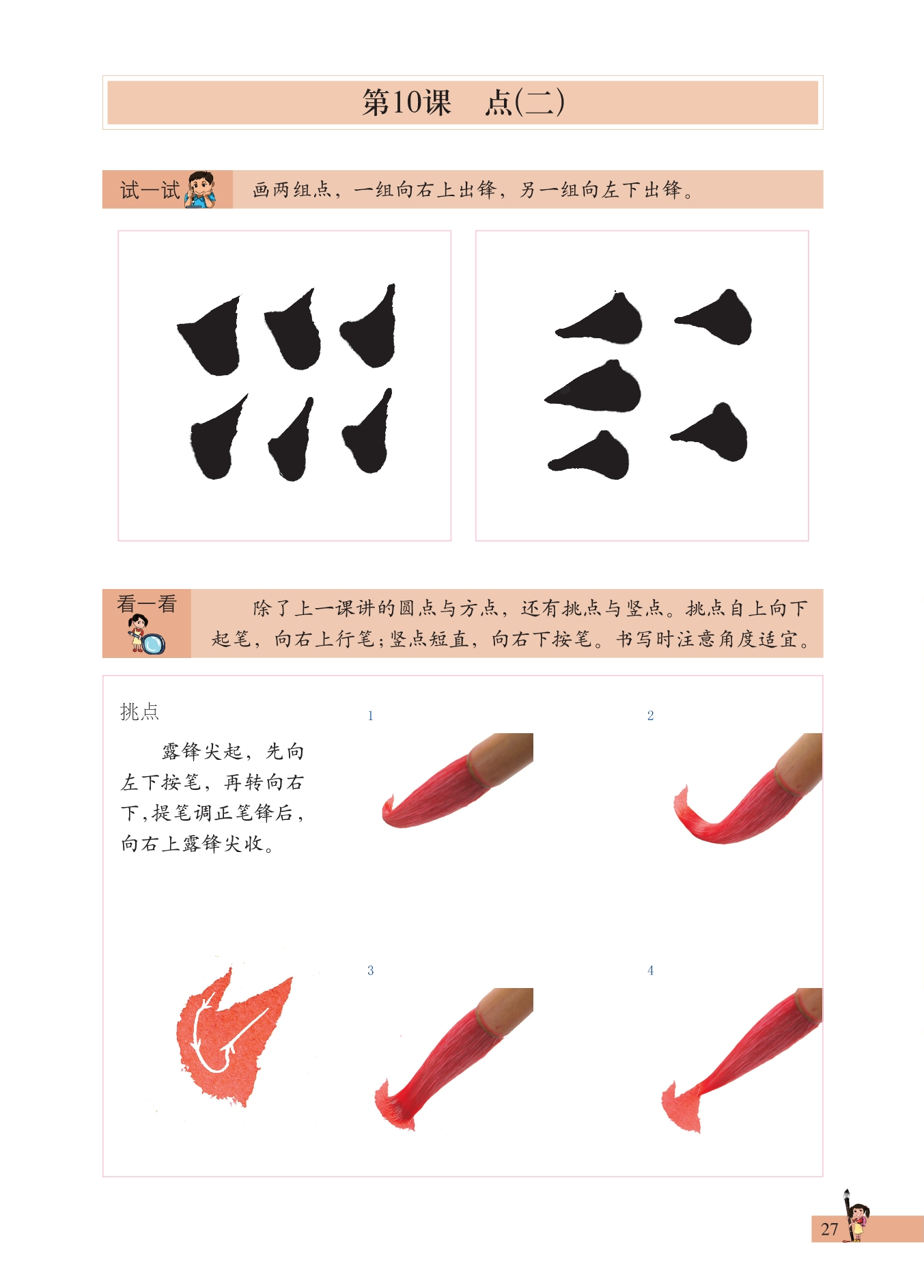 第10课　点(二)

试一试　画两组点，一组向右上出锋，另一组向左下出锋。

看一看　除了上一课讲的圆点与方点，还有挑点与竖点。挑点自上向下起笔，向右上行笔；竖点短直，向右下按笔。书写时注意角度适宜。

挑点

露锋尖起，先向左下按笔，再转向右下，提笔调正笔锋后，向右上露锋尖收。

1

2

3

4

27