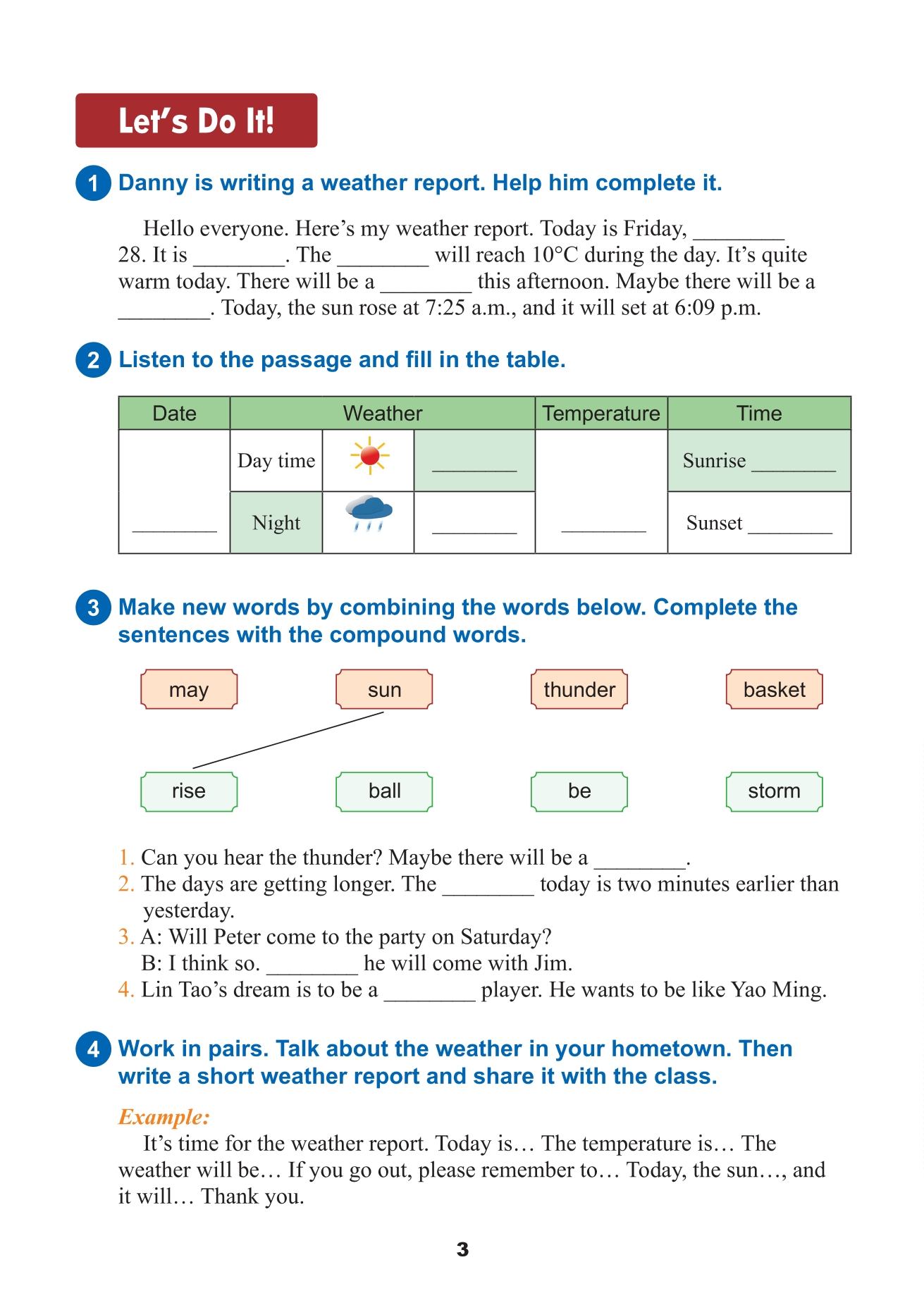 Let's Do It!

1 Danny is writing a weather report. Help him complete it.

Hello everyone. Here's my weather report. Today is Friday, ________ 28. It is ________. The ________ will reach 10°C during the day. It's quite warm today. There will be a ________ this afternoon. Maybe there will be a ________. Today, the sun rose at 7:25 a.m., and it will set at 6:09 p.m.

2 Listen to the passage and fill in the table.

| Date | Weather | | | Temperature | Time |
|---|---|---|---|---|---|
| ________ | Day time | | ________ | ________ | Sunrise ________ |
| | Night | | ________ | | Sunset ________ |

3 Make new words by combining the words below. Complete the sentences with the compound words.

may sun thunder basket

rise ball be storm

1. Can you hear the thunder? Maybe there will be a ________.
2. The days are getting longer. The ________ today is two minutes earlier than yesterday.
3. A: Will Peter come to the party on Saturday?
B: I think so. ________ he will come with Jim.
4. Lin Tao's dream is to be a ________ player. He wants to be like Yao Ming.

4 Work in pairs. Talk about the weather in your hometown. Then write a short weather report and share it with the class.

Example:
It's time for the weather report. Today is… The temperature is… The weather will be… If you go out, please remember to… Today, the sun…, and it will… Thank you.

3