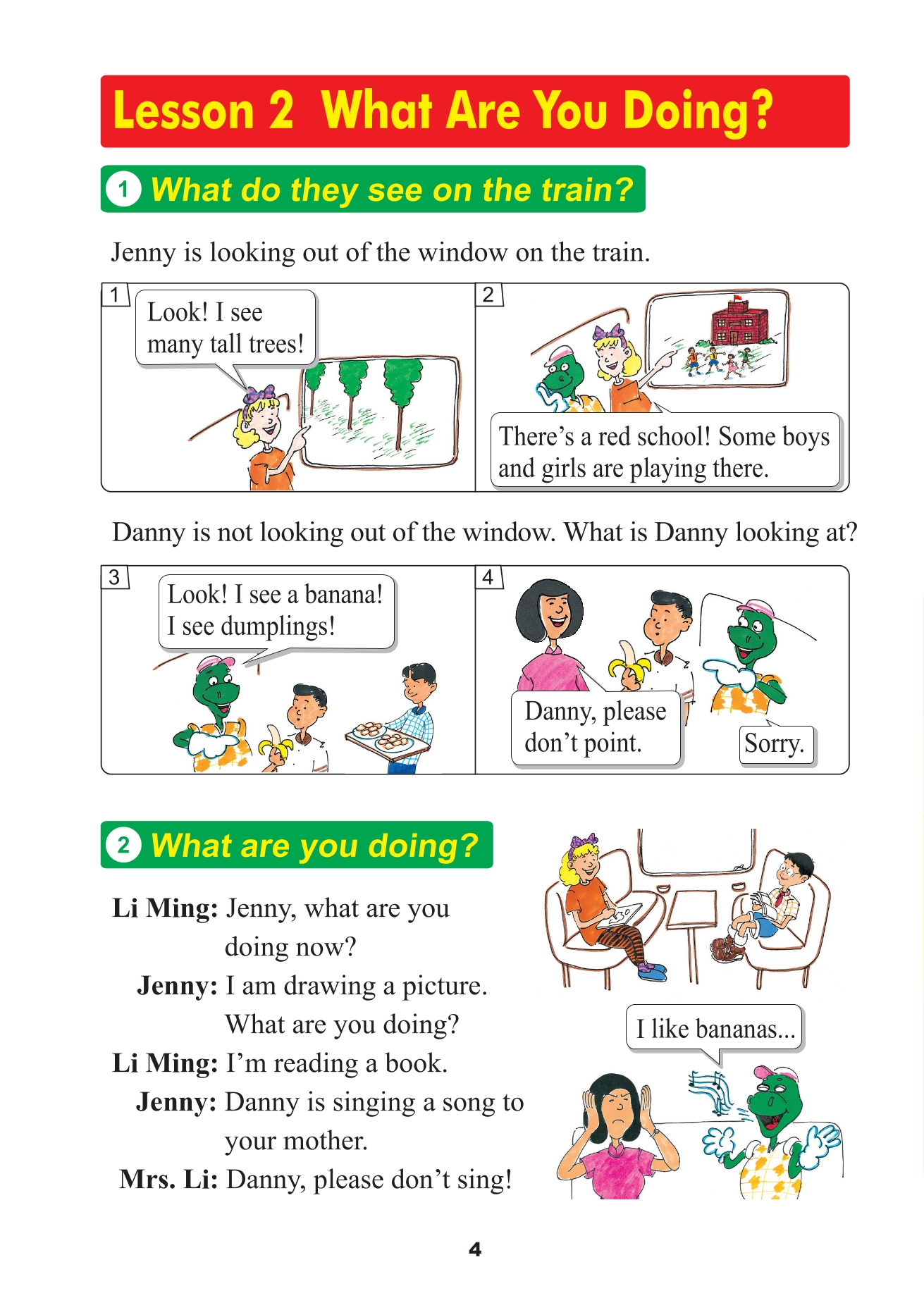 Lesson 2 What Are You Doing?

1 What do they see on the train?

Jenny is looking out of the window on the train.

1
Look! I see many tall trees!

2
There's a red school! Some boys and girls are playing there.

Danny is not looking out of the window. What is Danny looking at?

3
Look! I see a banana! I see dumplings!

4
Danny, please don't point.

Sorry.

2 What are you doing?

Li Ming: Jenny, what are you doing now?
Jenny: I am drawing a picture. What are you doing?
Li Ming: I'm reading a book.
Jenny: Danny is singing a song to your mother.
Mrs. Li: Danny, please don't sing!

I like bananas...

4