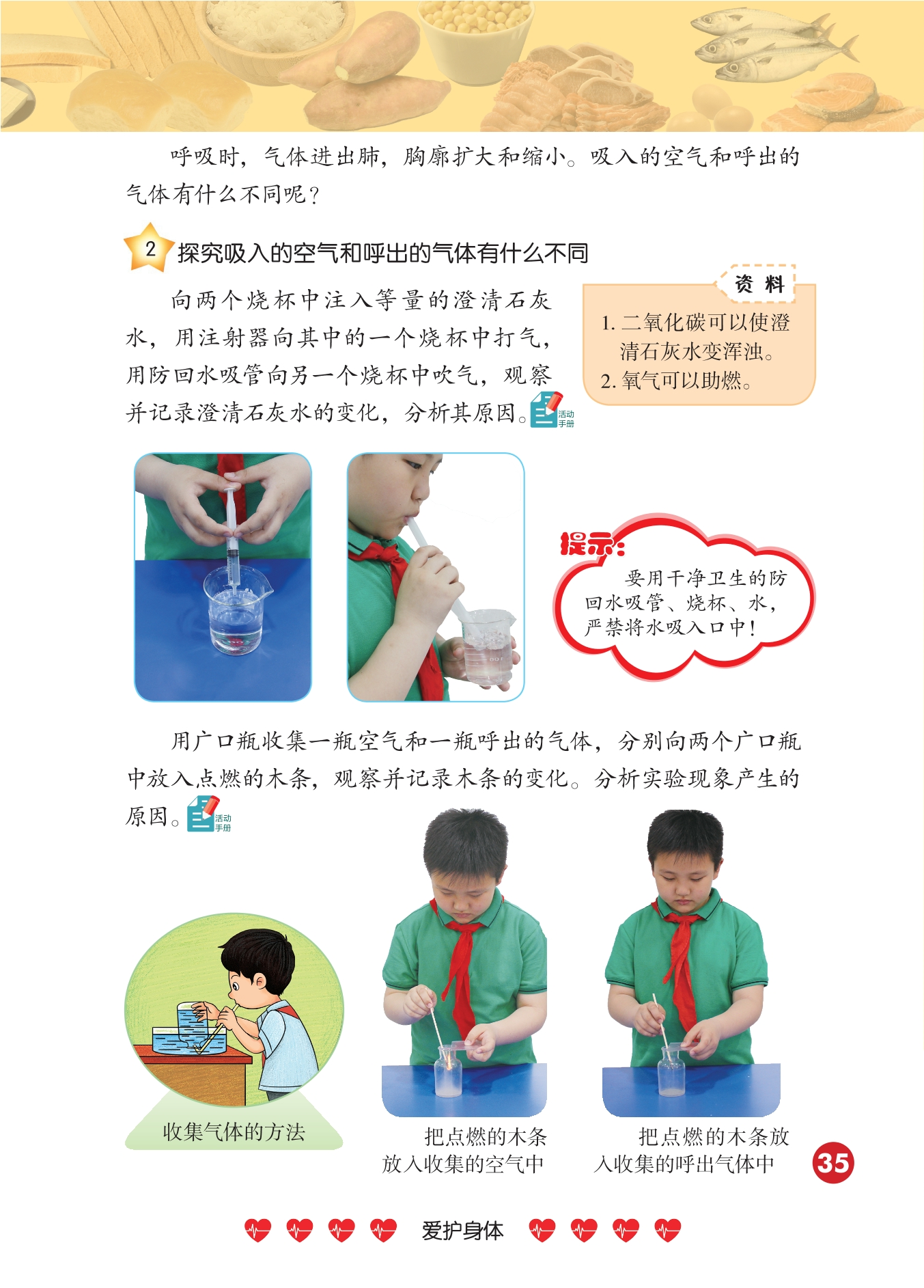 呼吸时，气体进出肺，胸廓扩大和缩小。吸入的空气和呼出的气体有什么不同呢？

2 探究吸入的空气和呼出的气体有什么不同

向两个烧杯中注入等量的澄清石灰水，用注射器向其中的一个烧杯中打气，用防回水吸管向另一个烧杯中吹气，观察并记录澄清石灰水的变化，分析其原因。活动手册

资 料
1. 二氧化碳可以使澄清石灰水变浑浊。
2. 氧气可以助燃。

提示：
要用干净卫生的防回水吸管、烧杯、水，严禁将水吸入口中！

用广口瓶收集一瓶空气和一瓶呼出的气体，分别向两个广口瓶中放入点燃的木条，观察并记录木条的变化。分析实验现象产生的原因。活动手册

收集气体的方法

把点燃的木条放入收集的空气中

把点燃的木条放入收集的呼出气体中

35

爱护身体