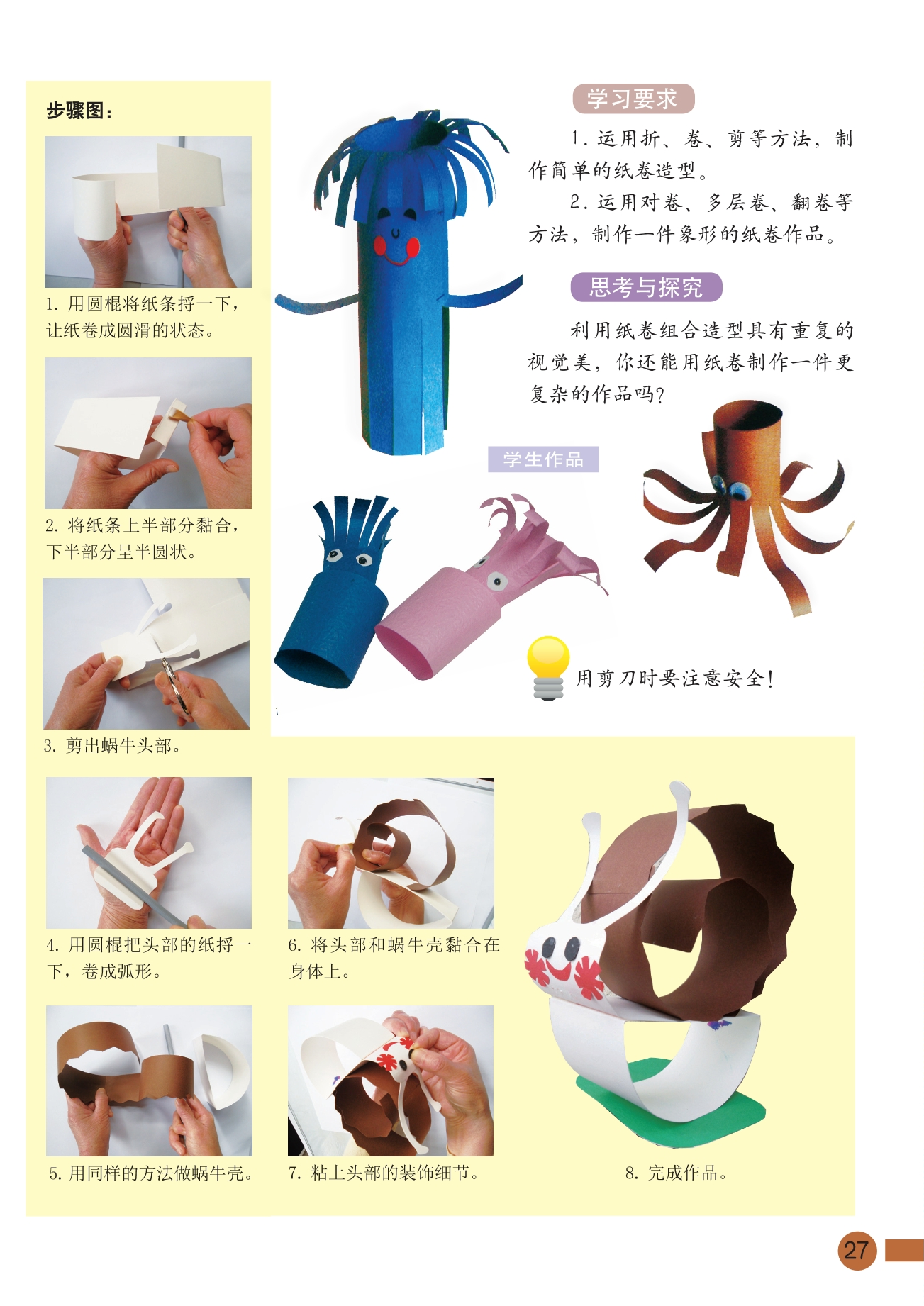 步骤图：

1. 用圆棍将纸条捋一下，让纸卷成圆滑的状态。

2. 将纸条上半部分黏合，下半部分呈半圆状。

3. 剪出蜗牛头部。

学习要求

1. 运用折、卷、剪等方法，制作简单的纸卷造型。

2. 运用对卷、多层卷、翻卷等方法，制作一件象形的纸卷作品。

思考与探究

利用纸卷组合造型具有重复的视觉美，你还能用纸卷制作一件更复杂的作品吗？

学生作品

用剪刀时要注意安全！

4. 用圆棍把头部的纸捋一下，卷成弧形。

6. 将头部和蜗牛壳黏合在身体上。

5. 用同样的方法做蜗牛壳。

7. 粘上头部的装饰细节。

8. 完成作品。

27