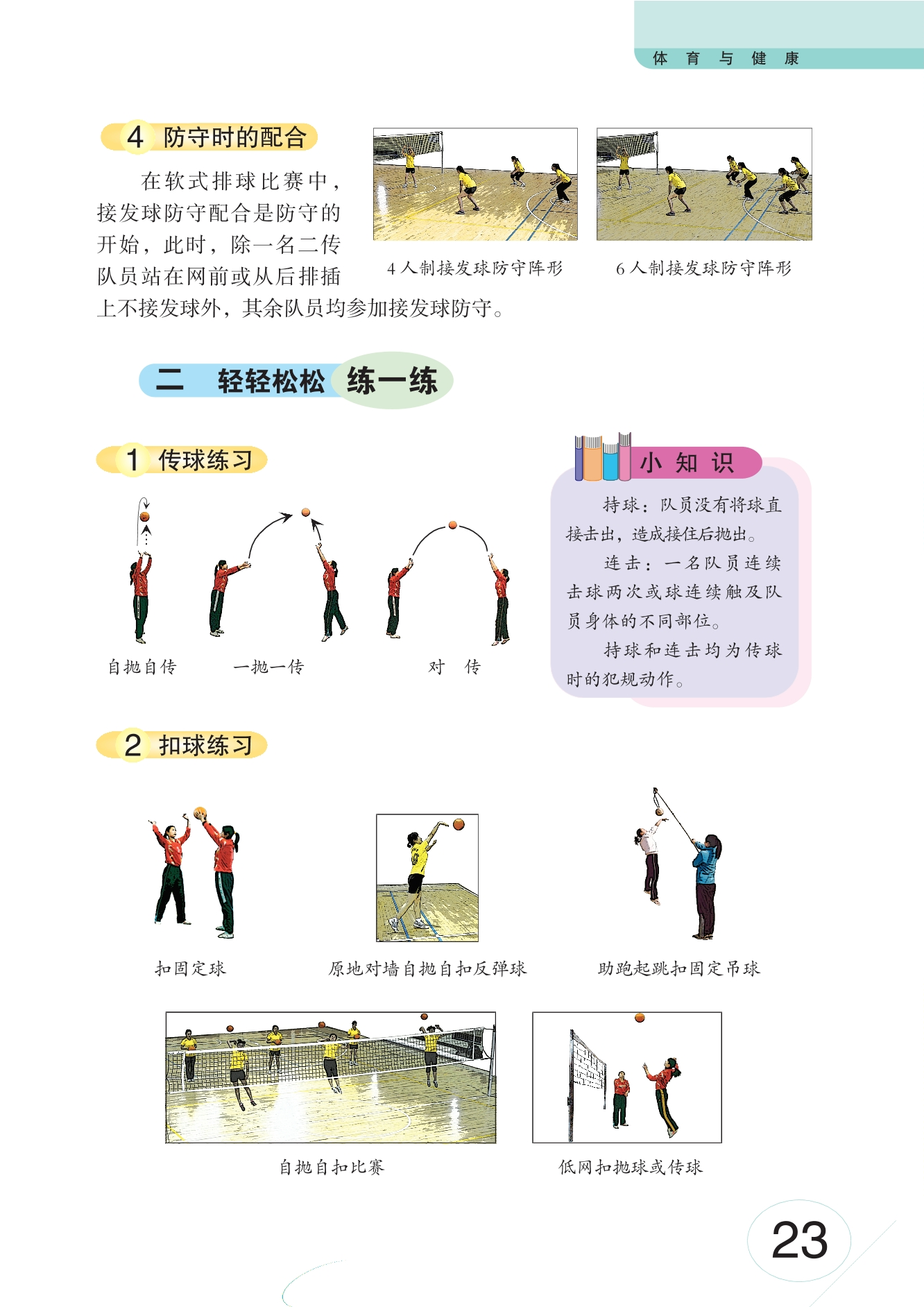 体 育 与 健 康

4 防守时的配合

在软式排球比赛中，接发球防守配合是防守的开始，此时，除一名二传队员站在网前或从后排插上不接发球外，其余队员均参加接发球防守。

4 人制接发球防守阵形

6 人制接发球防守阵形

二 轻轻松松 练一练

1 传球练习

自抛自传

一抛一传

对 传

小 知 识

持球：队员没有将球直接击出，造成接住后抛出。

连击：一名队员连续击球两次或球连续触及队员身体的不同部位。

持球和连击均为传球时的犯规动作。

2 扣球练习

扣固定球

原地对墙自抛自扣反弹球

助跑起跳扣固定吊球

自抛自扣比赛

低网扣抛球或传球

23