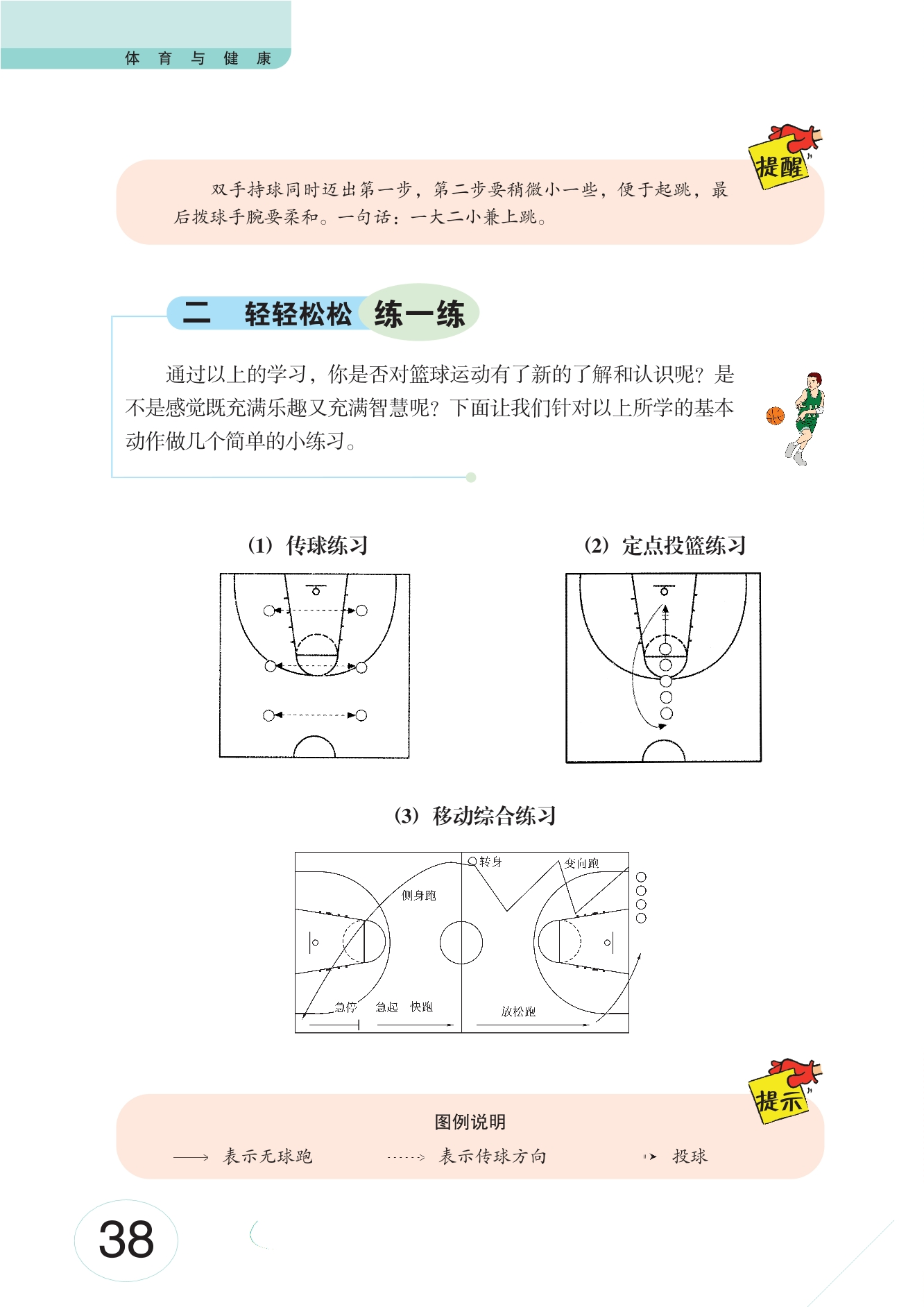 体 育 与 健 康

提醒

双手持球同时迈出第一步，第二步要稍微小一些，便于起跳，最后拨球手腕要柔和。一句话：一大二小兼上跳。

二 轻轻松松 练一练

通过以上的学习，你是否对篮球运动有了新的了解和认识呢？是不是感觉既充满乐趣又充满智慧呢？下面让我们针对以上所学的基本动作做几个简单的小练习。

(1) 传球练习

(2) 定点投篮练习

(3) 移动综合练习

转身 变向跑 侧身跑 急停 急起 快跑 放松跑

提示

图例说明

表示无球跑 表示传球方向 投球

38