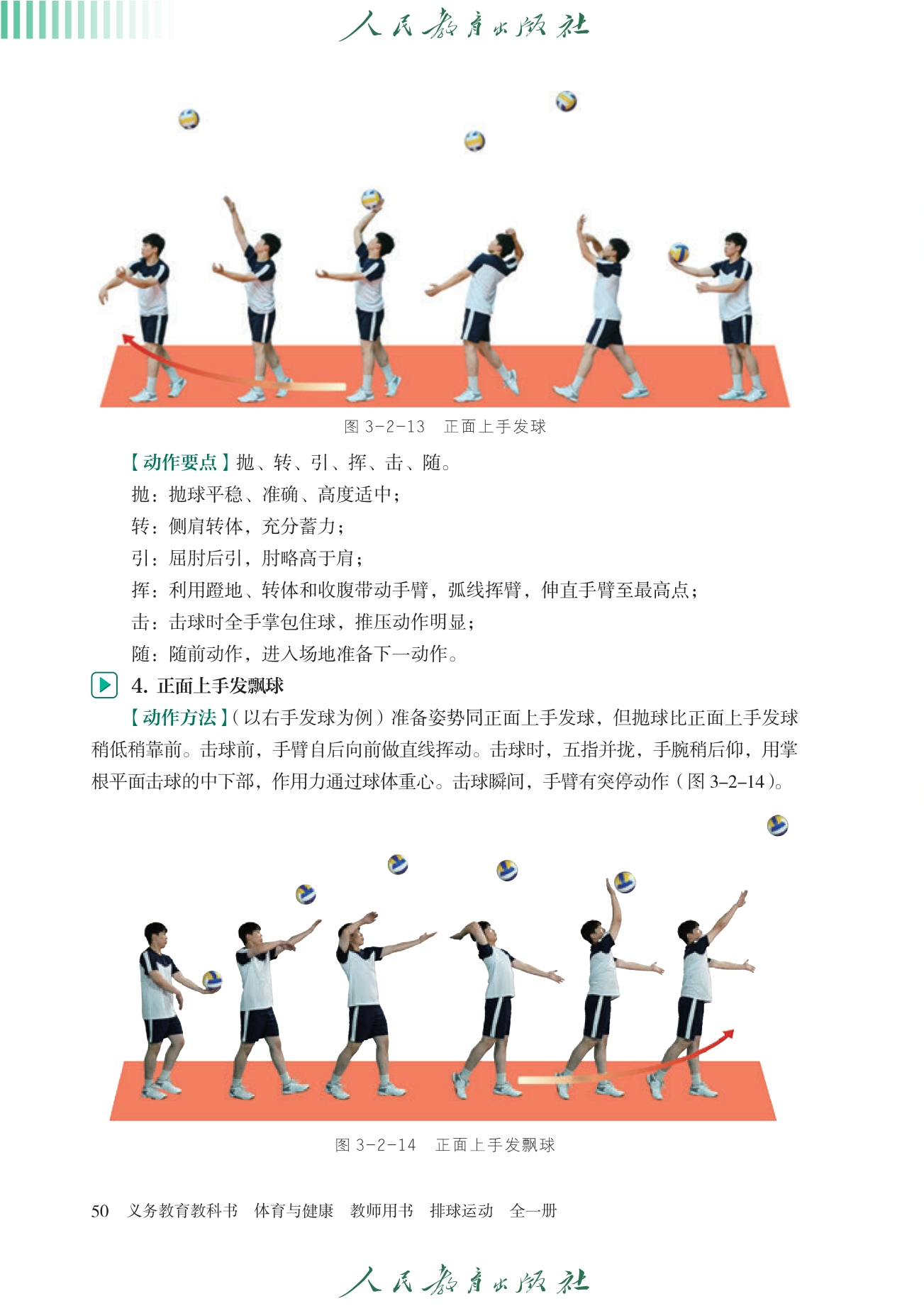 人民教育出版社

图 3-2-13　正面上手发球

【动作要点】抛、转、引、挥、击、随。

抛：抛球平稳、准确、高度适中；

转：侧肩转体，充分蓄力；

引：屈肘后引，肘略高于肩；

挥：利用蹬地、转体和收腹带动手臂，弧线挥臂，伸直手臂至最高点；

击：击球时全手掌包住球，推压动作明显；

随：随前动作，进入场地准备下一动作。

4. 正面上手发飘球

【动作方法】（以右手发球为例）准备姿势同正面上手发球，但抛球比正面上手发球稍低稍靠前。击球前，手臂自后向前做直线挥动。击球时，五指并拢，手腕稍后仰，用掌根平面击球的中下部，作用力通过球体重心。击球瞬间，手臂有突停动作（图 3–2–14）。

图 3-2-14　正面上手发飘球

50　义务教育教科书　体育与健康　教师用书　排球运动　全一册

人民教育出版社