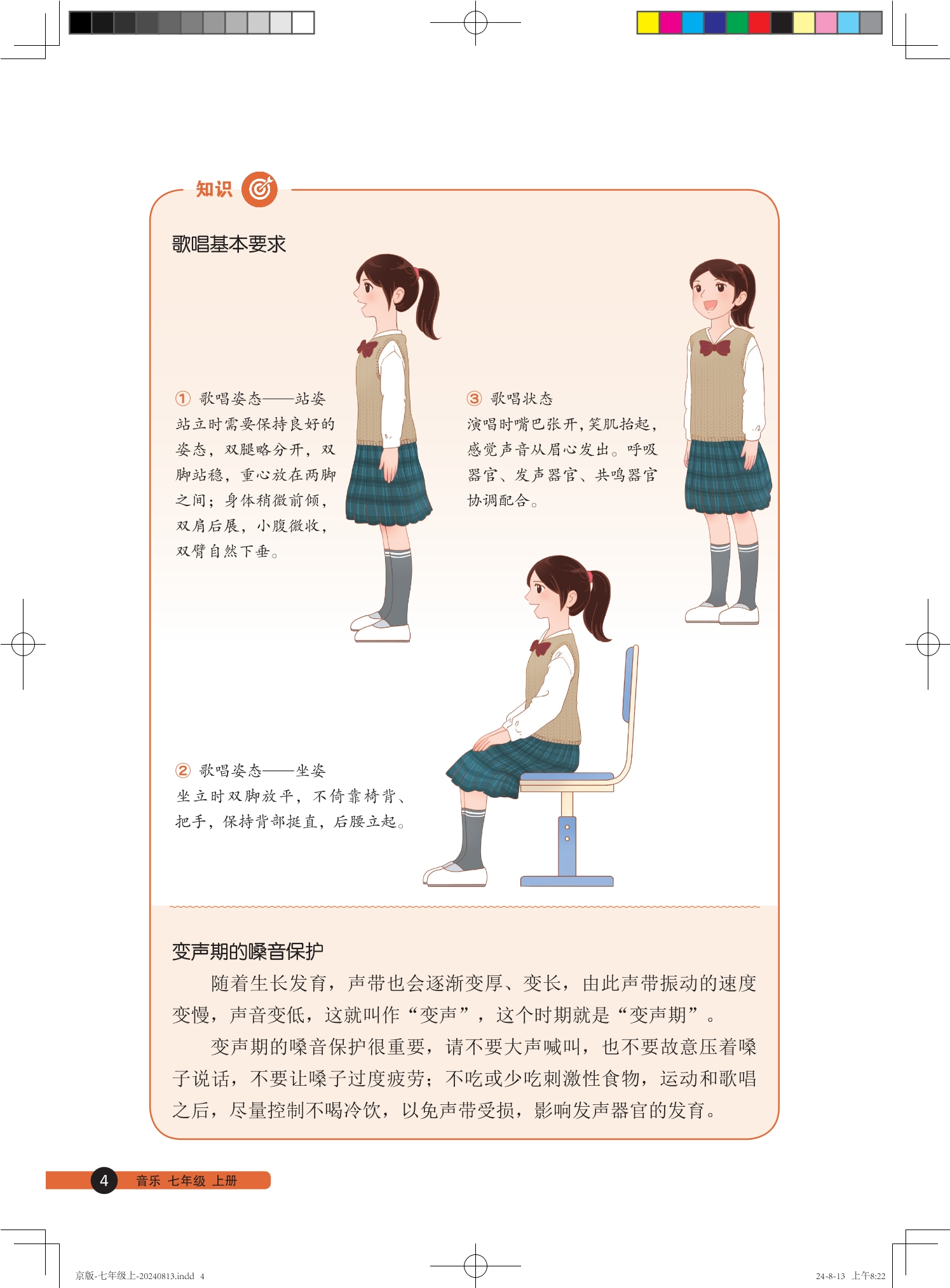 知识

歌唱基本要求

① 歌唱姿态——站姿
站立时需要保持良好的姿态，双腿略分开，双脚站稳，重心放在两脚之间；身体稍微前倾，双肩后展，小腹微收，双臂自然下垂。

③ 歌唱状态
演唱时嘴巴张开，笑肌抬起，感觉声音从眉心发出。呼吸器官、发声器官、共鸣器官协调配合。

② 歌唱姿态——坐姿
坐立时双脚放平，不倚靠椅背、把手，保持背部挺直，后腰立起。

变声期的嗓音保护

随着生长发育，声带也会逐渐变厚、变长，由此声带振动的速度变慢，声音变低，这就叫作“变声”，这个时期就是“变声期”。

变声期的嗓音保护很重要，请不要大声喊叫，也不要故意压着嗓子说话，不要让嗓子过度疲劳；不吃或少吃刺激性食物，运动和歌唱之后，尽量控制不喝冷饮，以免声带受损，影响发声器官的发育。

4 音乐 七年级 上册

京版-七年级上-20240813.indd 4

24-8-13 上午8:22