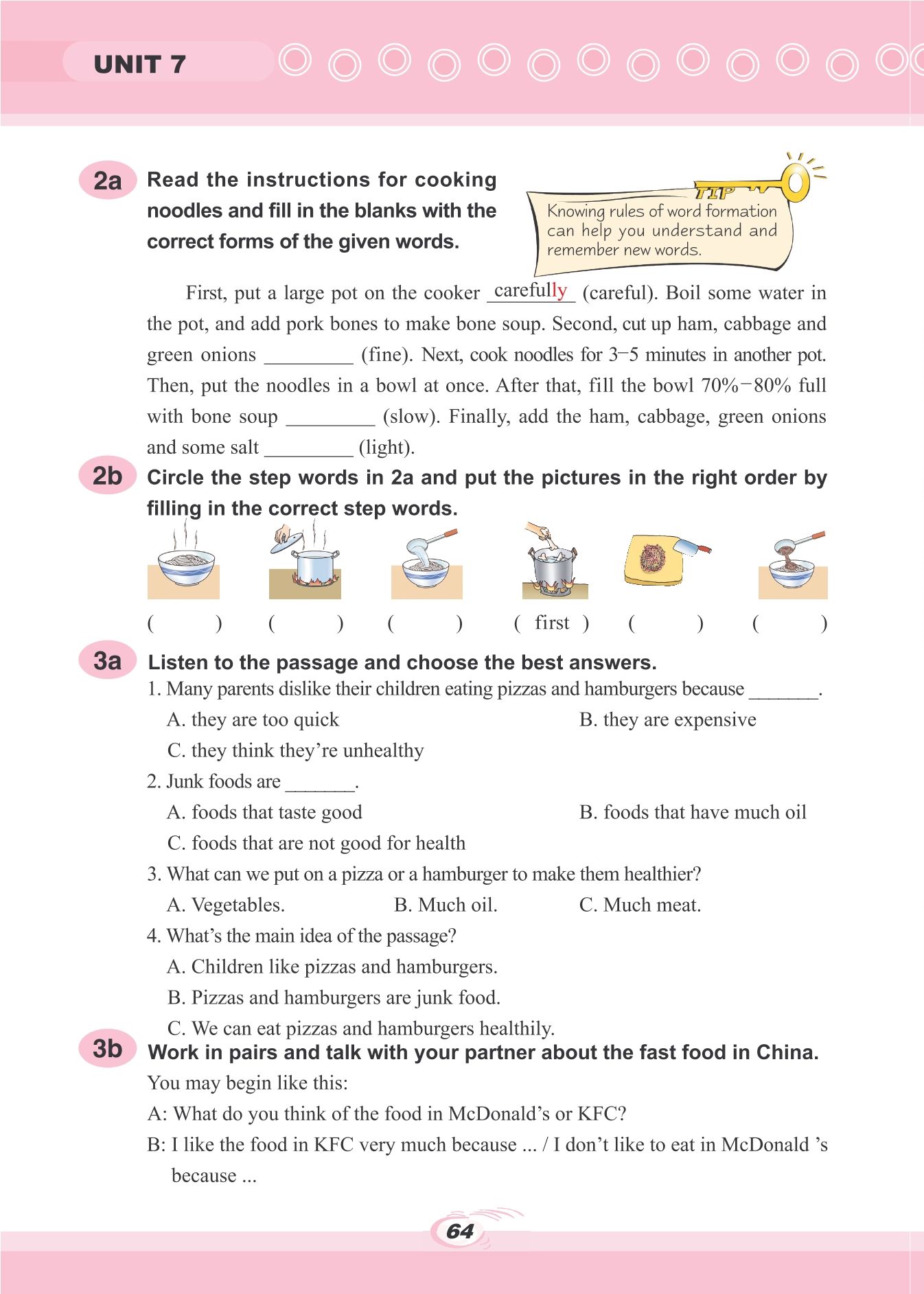 UNIT 7

2a Read the instructions for cooking noodles and fill in the blanks with the correct forms of the given words.

TIP
Knowing rules of word formation can help you understand and remember new words.

First, put a large pot on the cooker carefully (careful). Boil some water in the pot, and add pork bones to make bone soup. Second, cut up ham, cabbage and green onions _________ (fine). Next, cook noodles for 3–5 minutes in another pot. Then, put the noodles in a bowl at once. After that, fill the bowl 70%–80% full with bone soup _________ (slow). Finally, add the ham, cabbage, green onions and some salt _________ (light).

2b Circle the step words in 2a and put the pictures in the right order by filling in the correct step words.

( ) ( ) ( ) ( first ) ( ) ( )

3a Listen to the passage and choose the best answers.
1. Many parents dislike their children eating pizzas and hamburgers because _______.
A. they are too quick
B. they are expensive
C. they think they're unhealthy
2. Junk foods are _______.
A. foods that taste good
B. foods that have much oil
C. foods that are not good for health
3. What can we put on a pizza or a hamburger to make them healthier?
A. Vegetables.
B. Much oil.
C. Much meat.
4. What's the main idea of the passage?
A. Children like pizzas and hamburgers.
B. Pizzas and hamburgers are junk food.
C. We can eat pizzas and hamburgers healthily.

3b Work in pairs and talk with your partner about the fast food in China.
You may begin like this:
A: What do you think of the food in McDonald's or KFC?
B: I like the food in KFC very much because ... / I don't like to eat in McDonald 's because ...

64